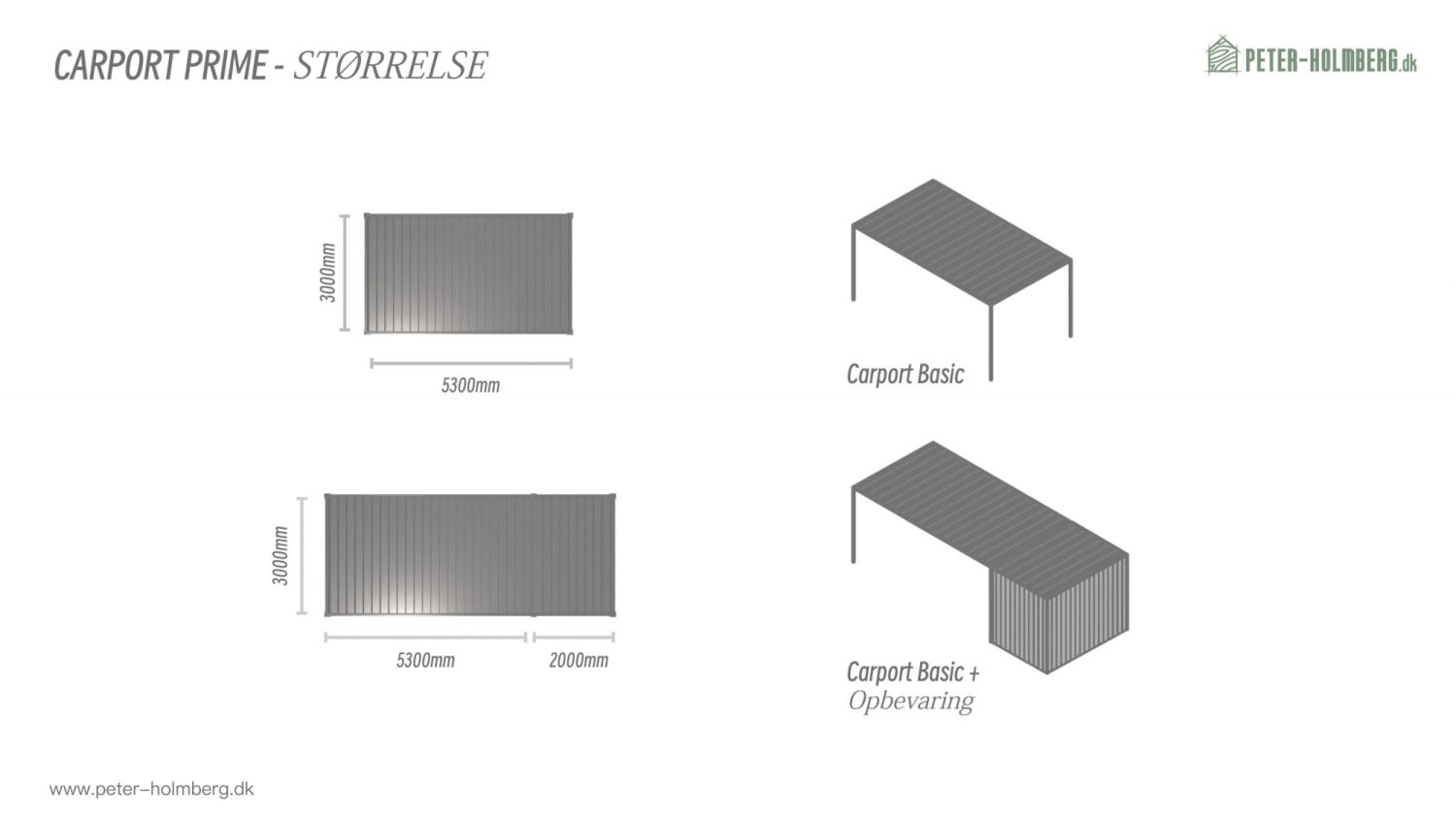 CARPORT PRIME - STØRRELSE

PETER-HOLMBERG.dk

3000mm

5300mm

Carport Basic

3000mm

5300mm

2000mm

Carport Basic +
Opbevaring

www.peter-holmberg.dk