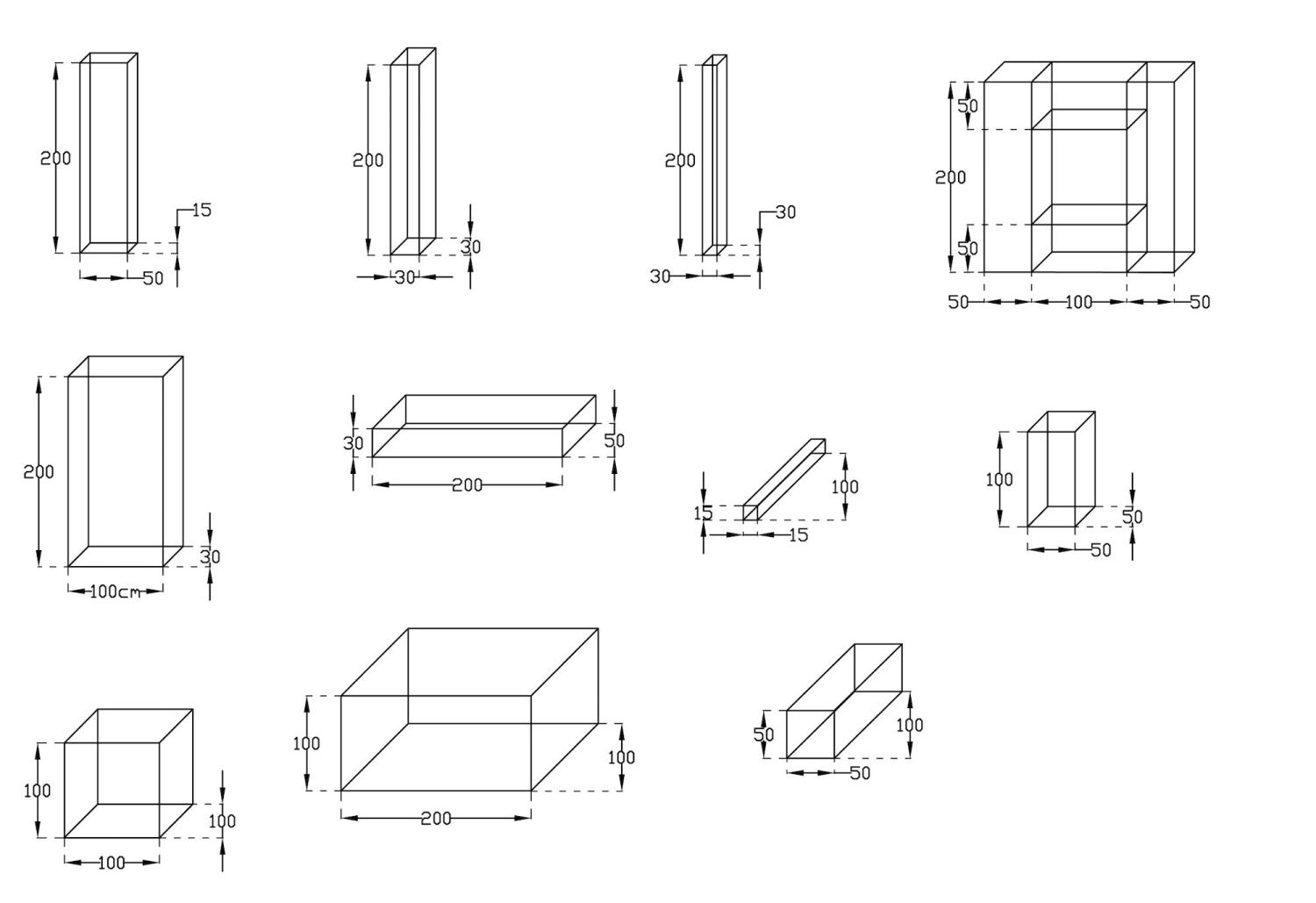 200
15
50

200
30
30

200
30
30

50
200
50
50
100
50

200
30
100cm

30
50
200

15
100
15

100
50
50

100
100
100

100
100
200

50
100
50